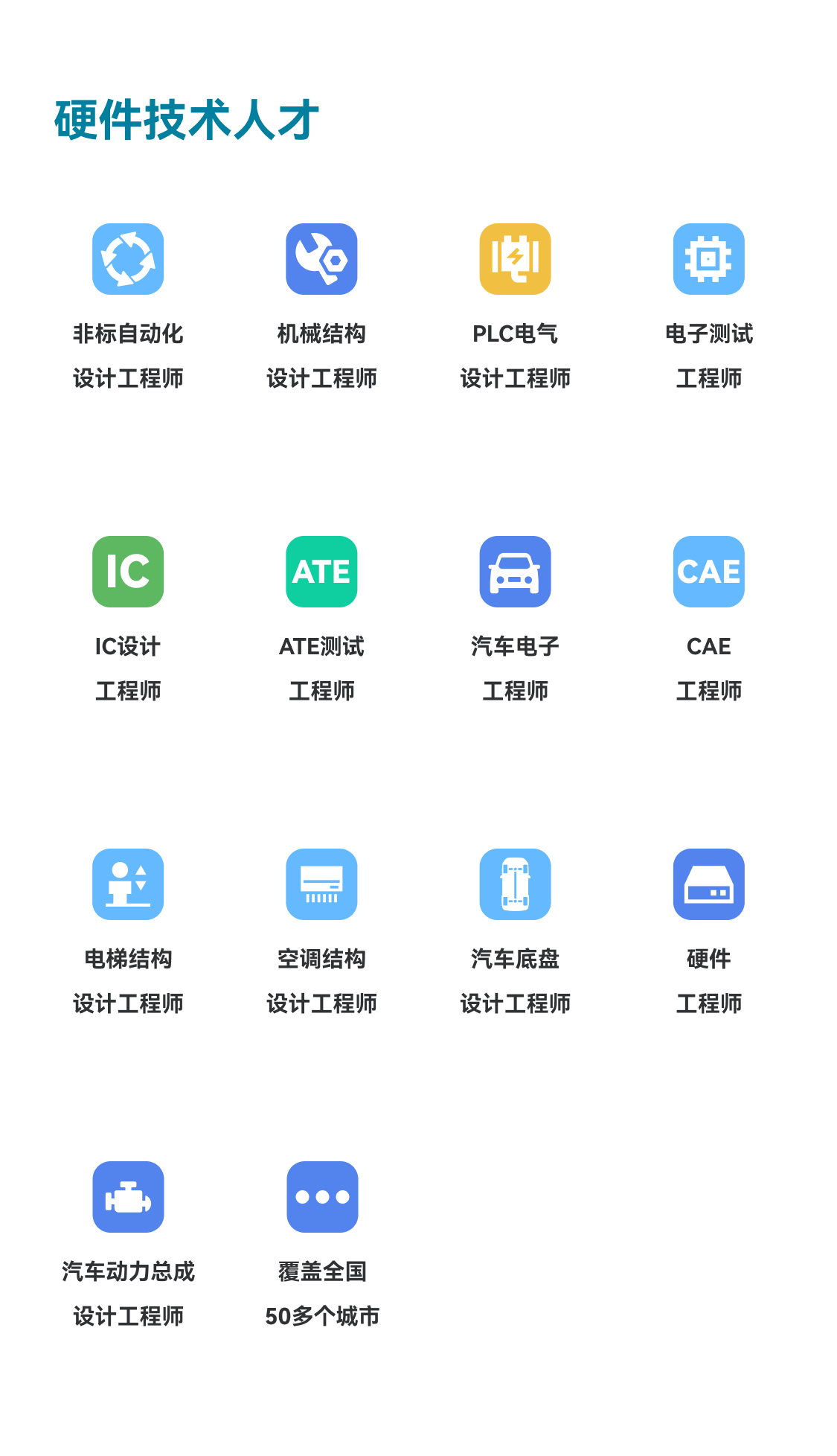 硬件技术人才

非标自动化
设计工程师

机械结构
设计工程师

PLC电气
设计工程师

电子测试
工程师

IC

IC设计
工程师

ATE

ATE测试
工程师

汽车电子
工程师

CAE

CAE
工程师

电梯结构
设计工程师

空调结构
设计工程师

汽车底盘
设计工程师

硬件
工程师

汽车动力总成
设计工程师

覆盖全国
50多个城市